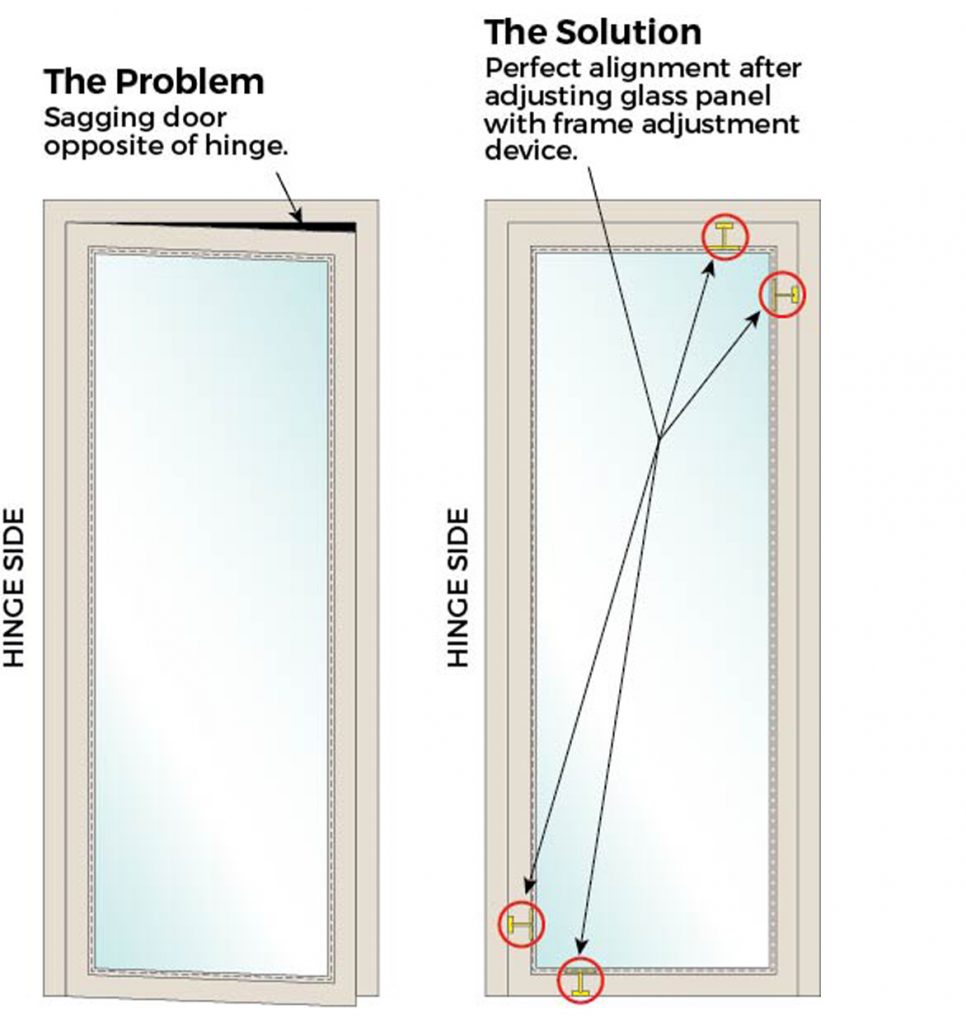 The Problem
Sagging door opposite of hinge.

HINGE SIDE

The Solution
Perfect alignment after adjusting glass panel with frame adjustment device.

HINGE SIDE